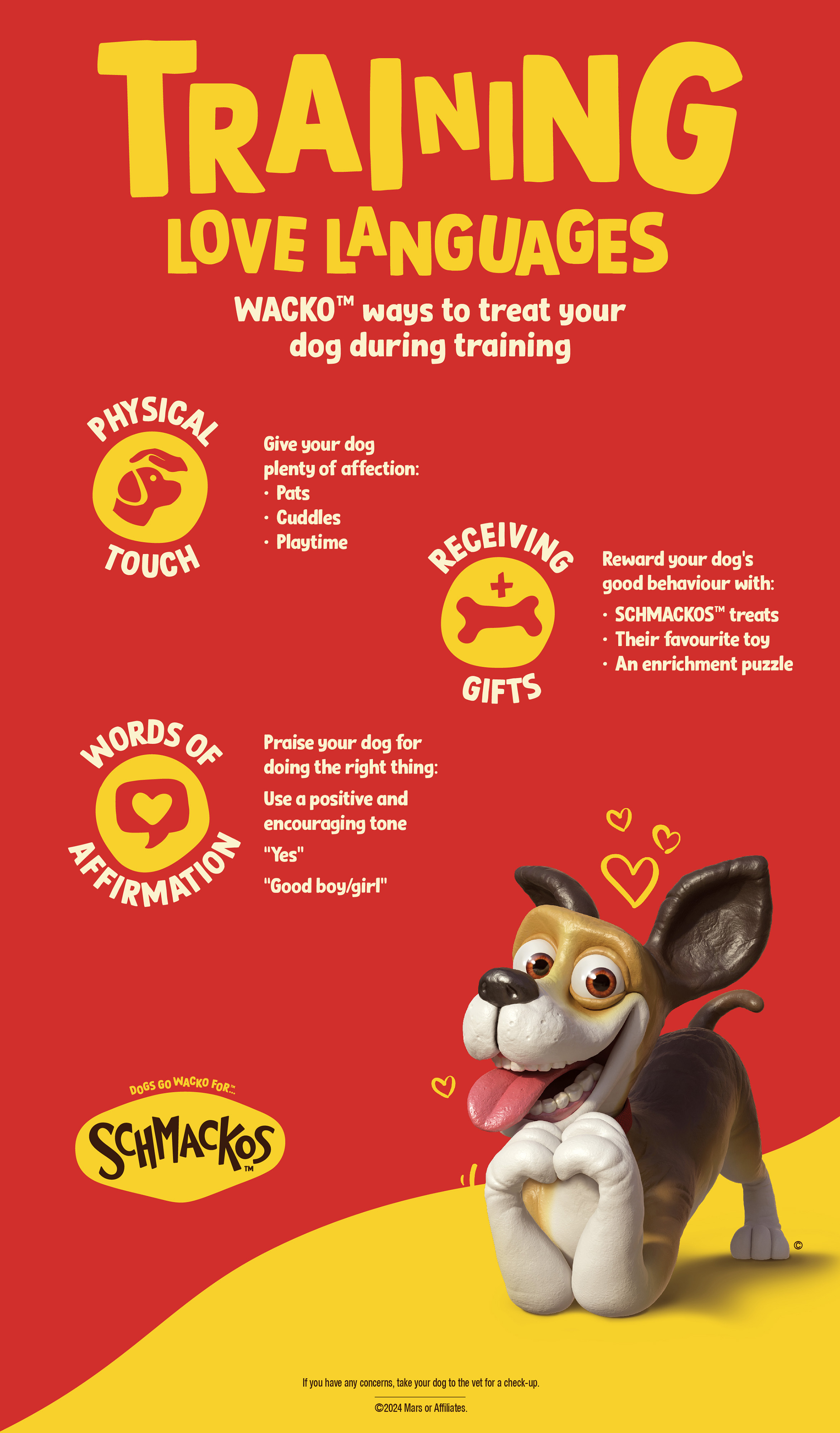 TRAINING
LOVE LANGUAGES

WACKO™ ways to treat your dog during training

PHYSICAL TOUCH

Give your dog plenty of affection:
· Pats
· Cuddles
· Playtime

RECEIVING GIFTS

Reward your dog's good behaviour with:
· SCHMACKOS™ treats
· Their favourite toy
· An enrichment puzzle

WORDS OF AFFIRMATION

Praise your dog for doing the right thing:
Use a positive and encouraging tone
"Yes"
"Good boy/girl"

DOGS GO WACKO FOR™
SCHMACKOS™

©

If you have any concerns, take your dog to the vet for a check-up.

©2024 Mars or Affiliates.